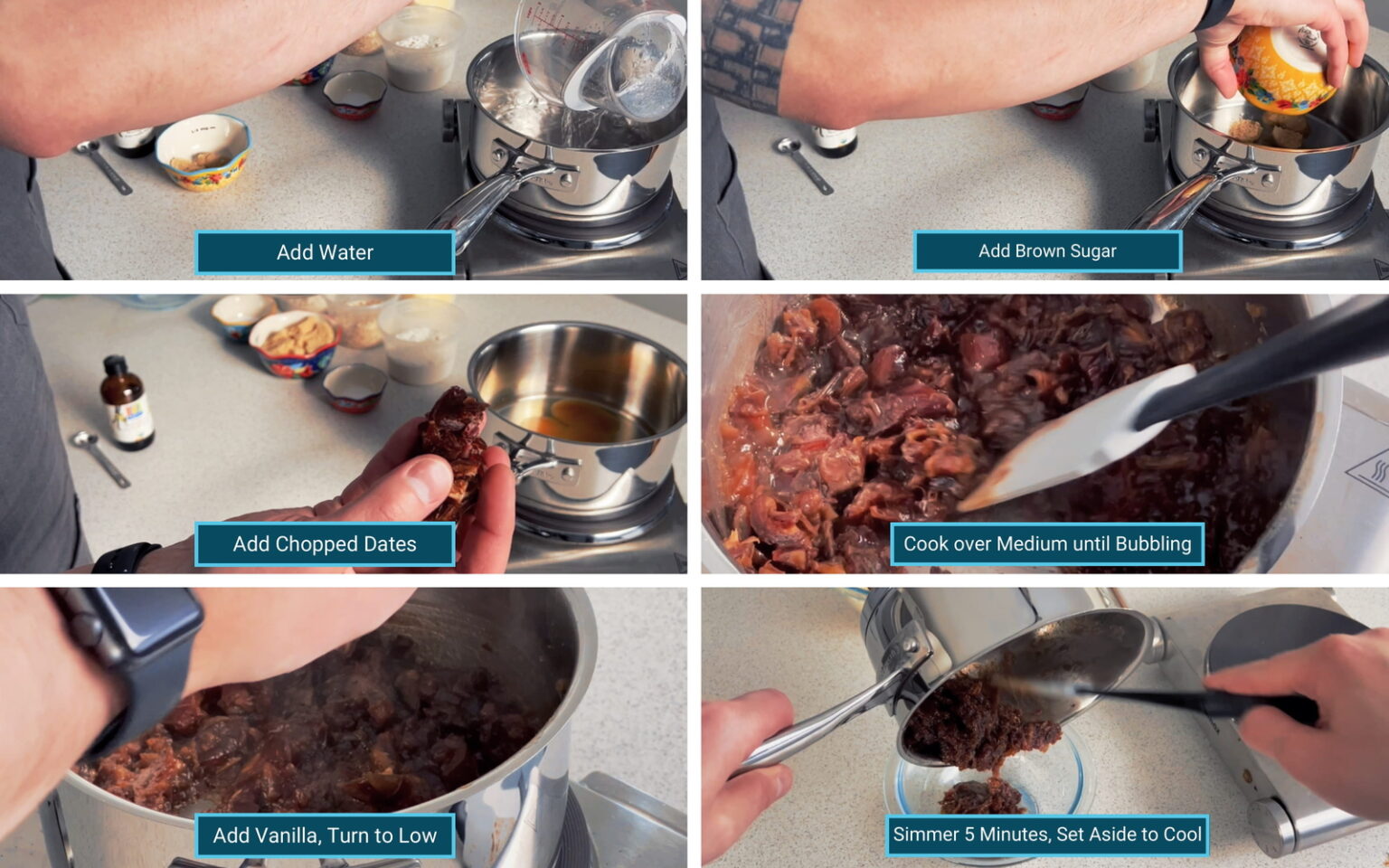 Add Water

Add Brown Sugar

Add Chopped Dates

Cook over Medium until Bubbling

Add Vanilla, Turn to Low

Simmer 5 Minutes, Set Aside to Cool